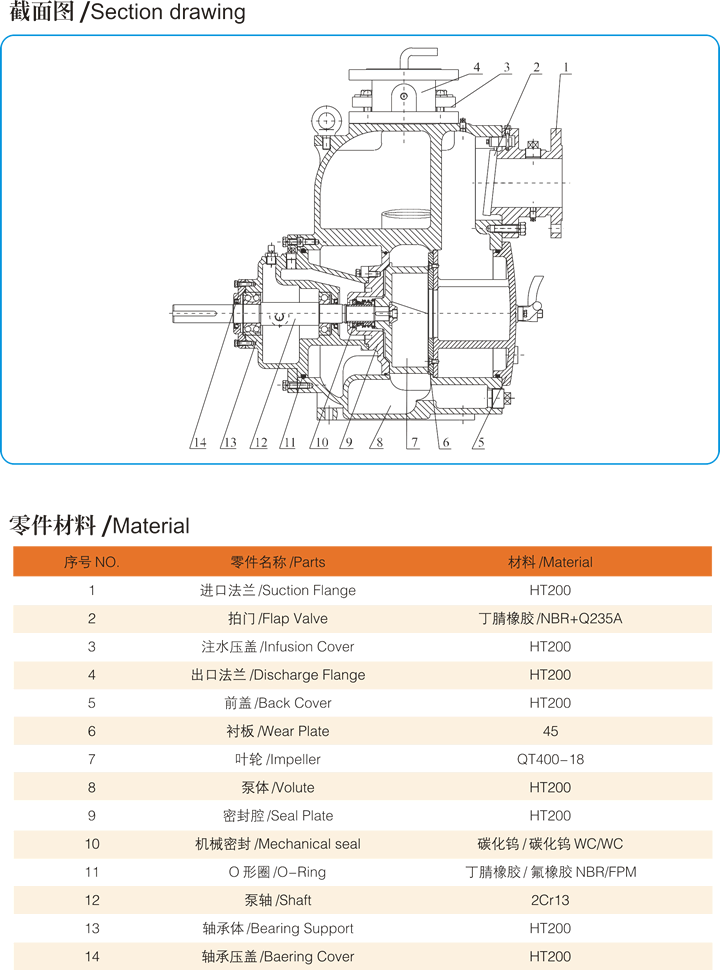 截面图 /Section drawing

4 3 2 1

14 13 12 11 10 9 8 7 6 5

零件材料 /Material

| 序号 NO. | 零件名称 /Parts | 材料 /Material |
|---|---|---|
| 1 | 进口法兰 /Suction Flange | HT200 |
| 2 | 拍门 /Flap Valve | 丁腈橡胶 /NBR+Q235A |
| 3 | 注水压盖 /Infusion Cover | HT200 |
| 4 | 出口法兰 /Discharge Flange | HT200 |
| 5 | 前盖 /Back Cover | HT200 |
| 6 | 衬板 /Wear Plate | 45 |
| 7 | 叶轮 /Impeller | QT400-18 |
| 8 | 泵体 /Volute | HT200 |
| 9 | 密封腔 /Seal Plate | HT200 |
| 10 | 机械密封 /Mechanical seal | 碳化钨 / 碳化钨 WC/WC |
| 11 | O 形圈 /O-Ring | 丁腈橡胶 / 氟橡胶 NBR/FPM |
| 12 | 泵轴 /Shaft | 2Cr13 |
| 13 | 轴承体 /Bearing Support | HT200 |
| 14 | 轴承压盖 /Baering Cover | HT200 |